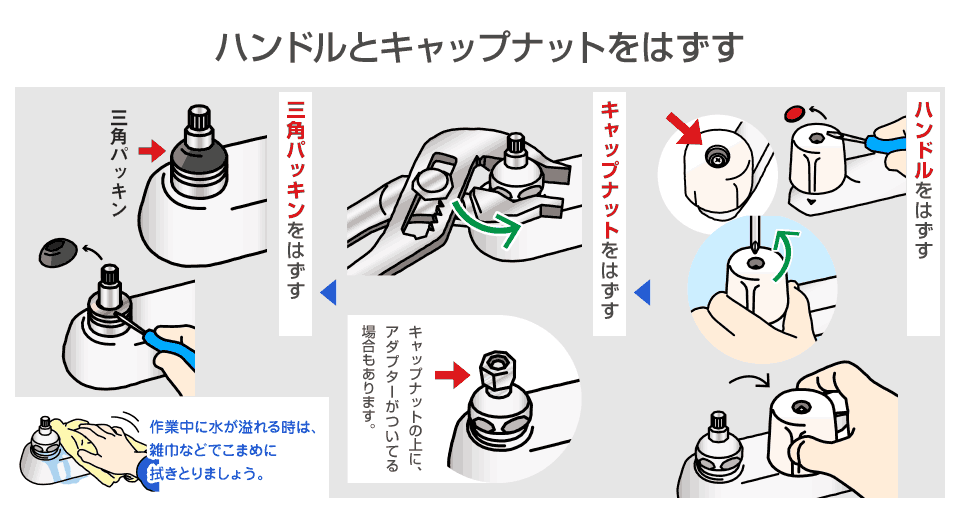 ハンドルとキャップナットをはずす

ハンドルをはずす

キャップナットをはずす

キャップナットの上に、アダプターがついてる場合もあります。

三角パッキンをはずす

三角パッキン

作業中に水が溢れる時は、雑巾などでこまめに拭きとりましょう。